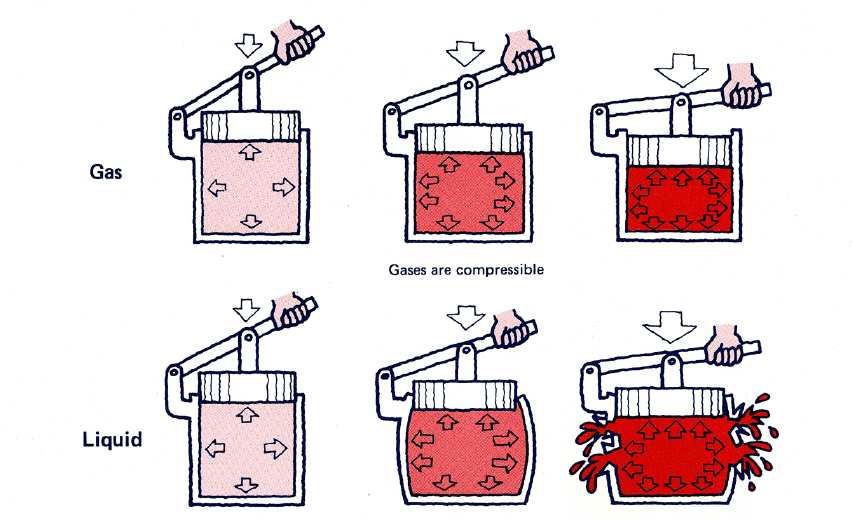 Gas

Gases are compressible

Liquid